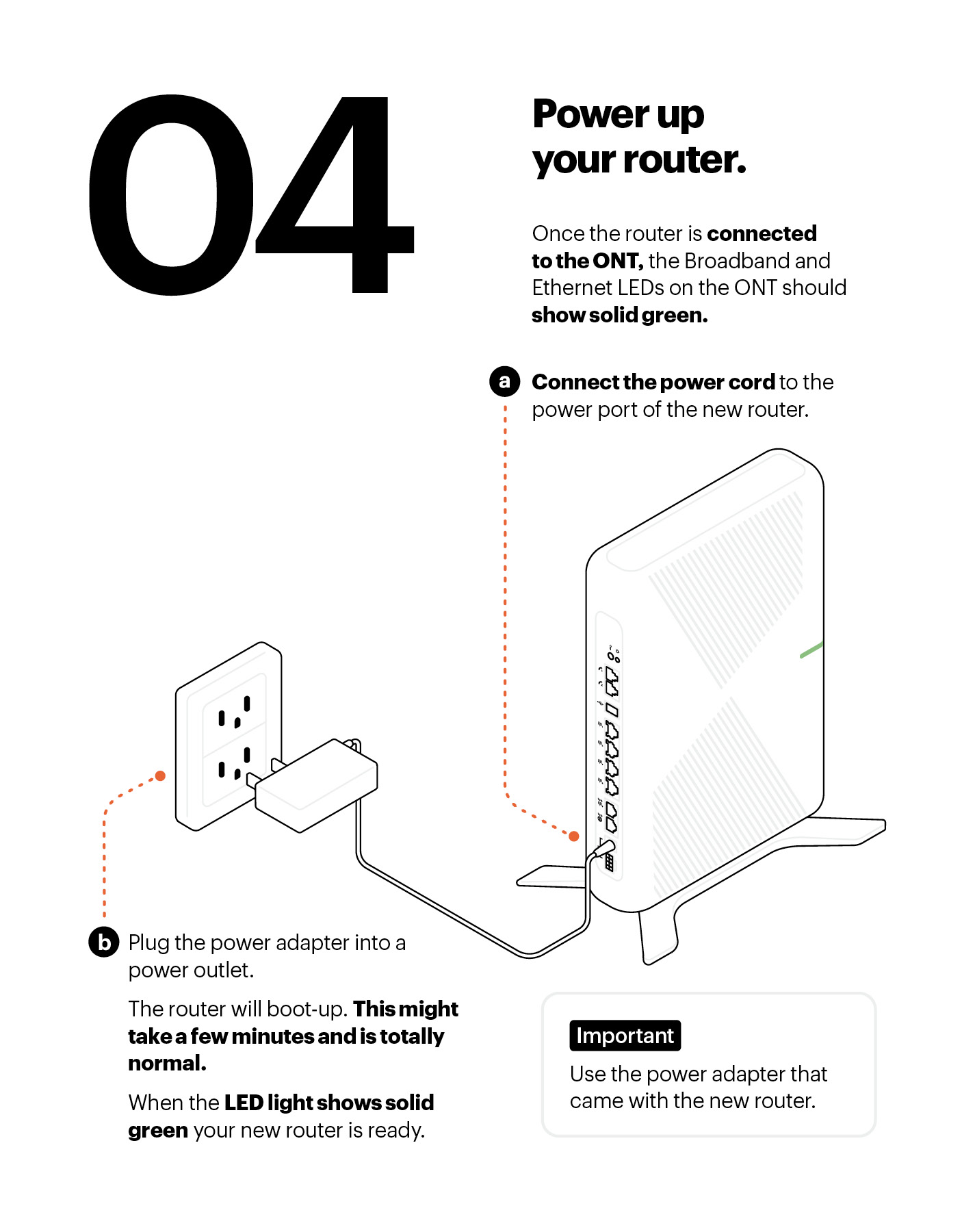 04

Power up your router.

Once the router is connected to the ONT, the Broadband and Ethernet LEDs on the ONT should show solid green.

a Connect the power cord to the power port of the new router.

b Plug the power adapter into a power outlet.

The router will boot-up. This might take a few minutes and is totally normal.

When the LED light shows solid green your new router is ready.

Important
Use the power adapter that came with the new router.